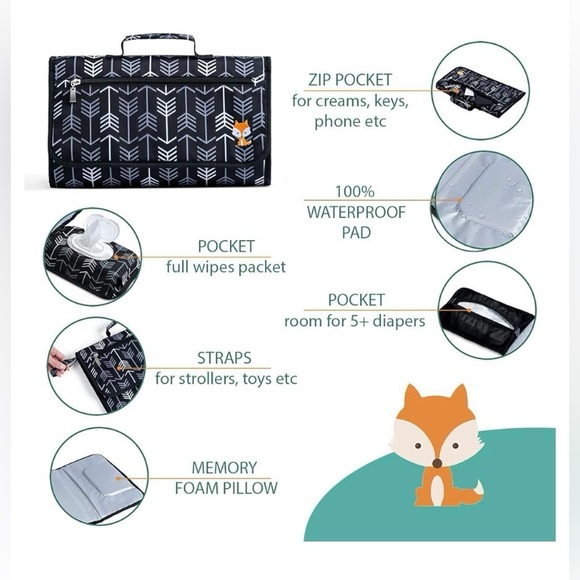 ZIP POCKET
for creams, keys, phone etc

100%
WATERPROOF
PAD

POCKET
full wipes packet

POCKET
room for 5+ diapers

STRAPS
for strollers, toys etc

MEMORY
FOAM PILLOW